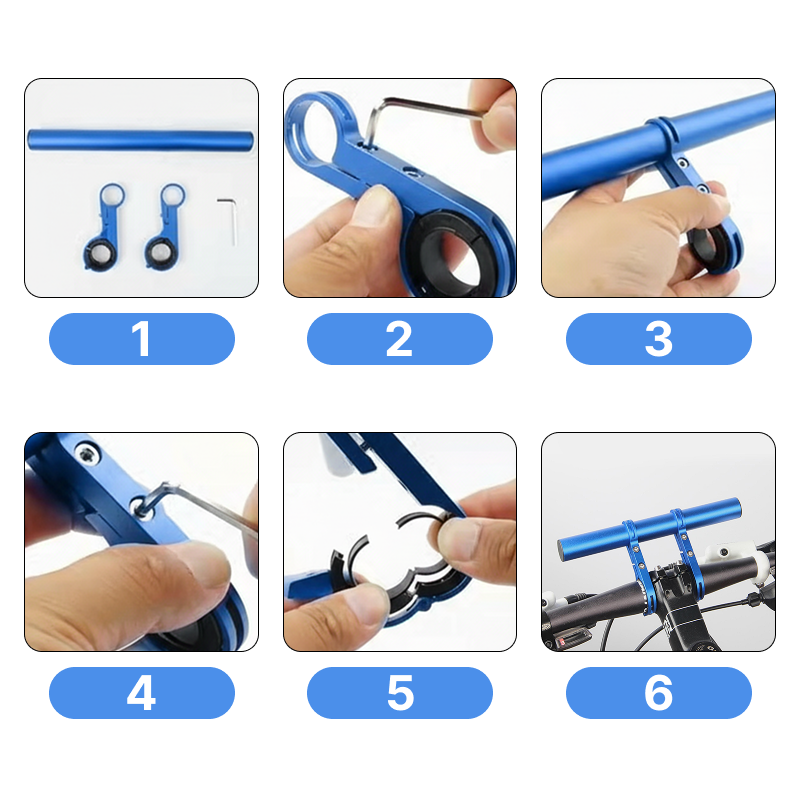 1

2

3

4

5

6